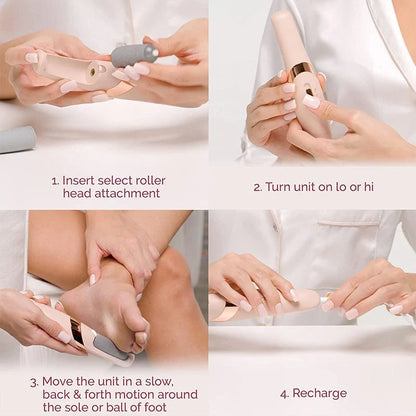 1. Insert select roller head attachment

2. Turn unit on lo or hi

3. Move the unit in a slow, back & forth motion around the sole or ball of foot

4. Recharge